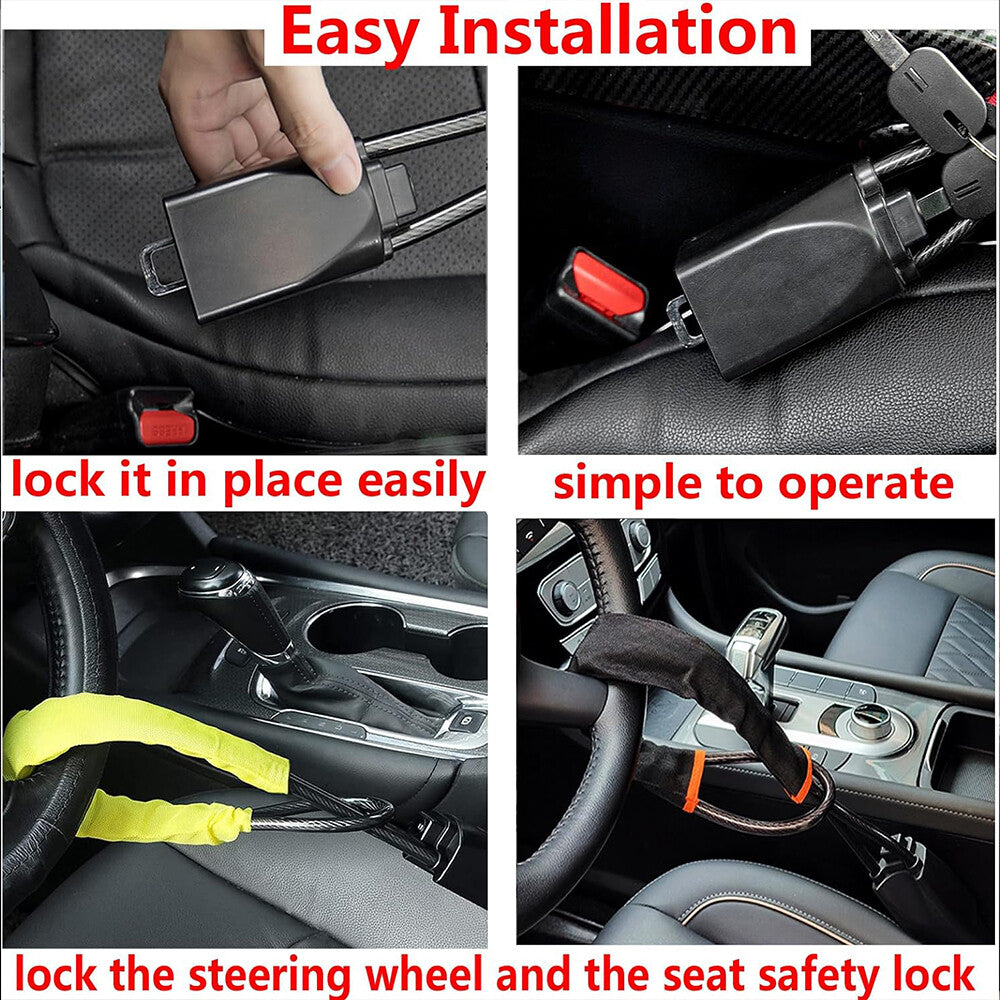 Easy Installation

lock it in place easily

simple to operate

lock the steering wheel and the seat safety lock