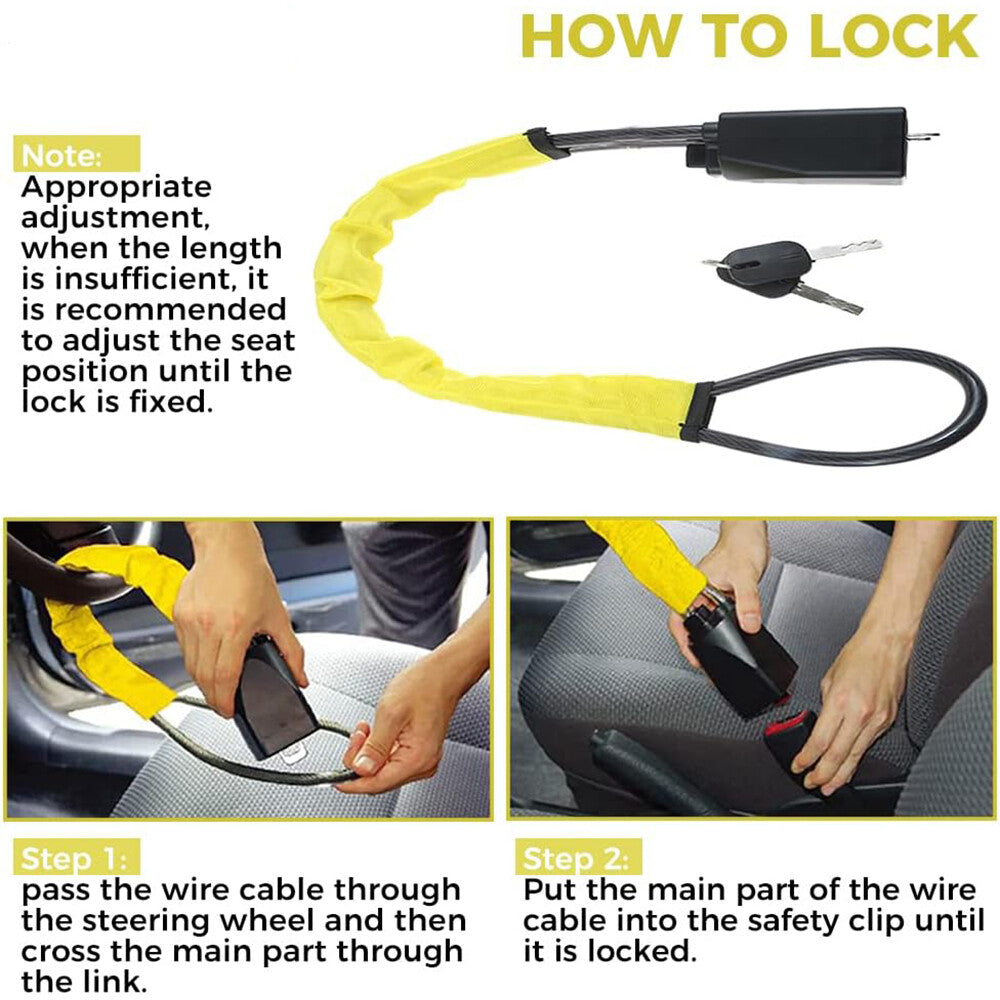 HOW TO LOCK

Note:
Appropriate adjustment, when the length is insufficient, it is recommended to adjust the seat position until the lock is fixed.

Step 1:
pass the wire cable through the steering wheel and then cross the main part through the link.

Step 2:
Put the main part of the wire cable into the safety clip until it is locked.