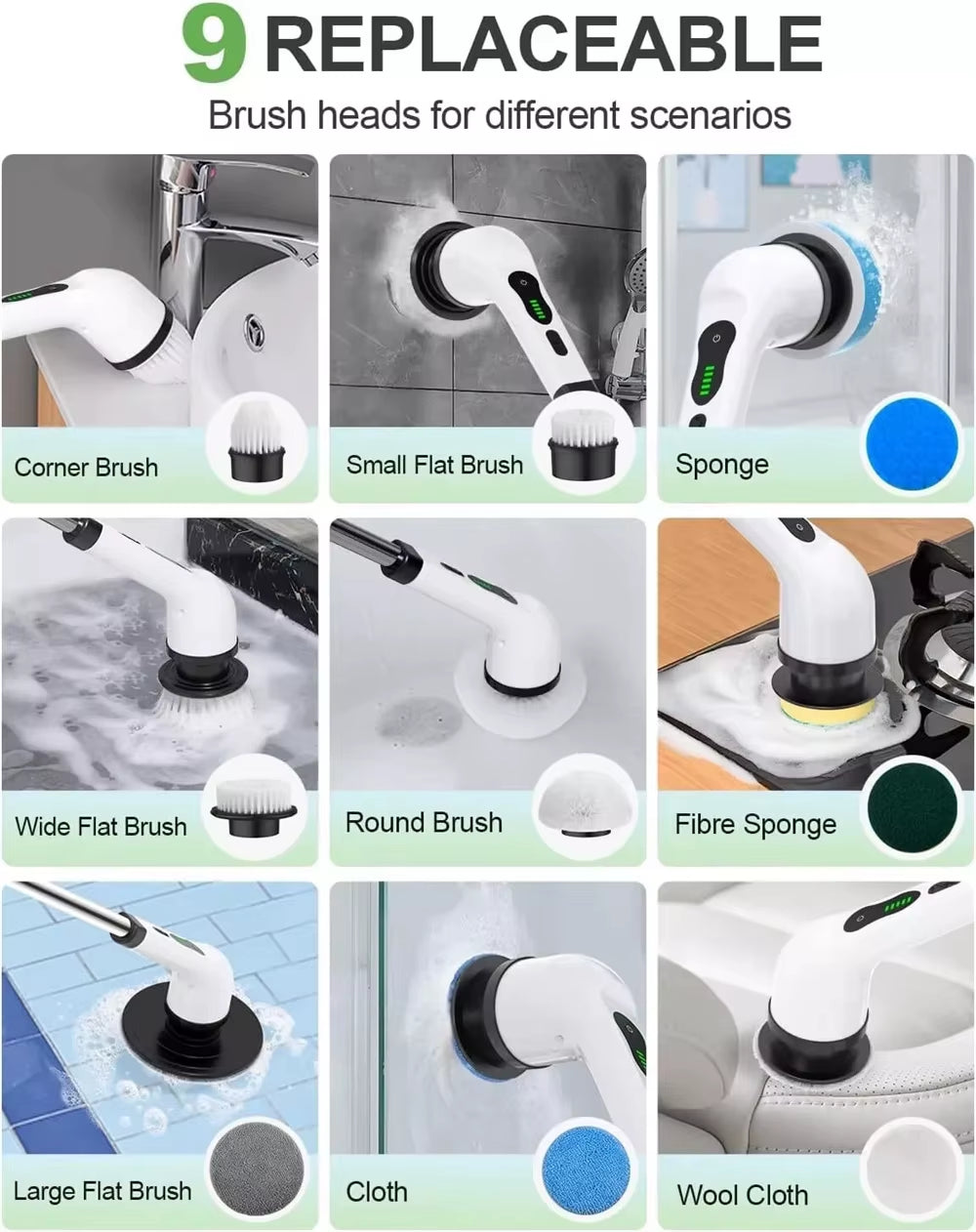 9 REPLACEABLE

Brush heads for different scenarios

Corner Brush

Small Flat Brush

Sponge

Wide Flat Brush

Round Brush

Fibre Sponge

Large Flat Brush

Cloth

Wool Cloth